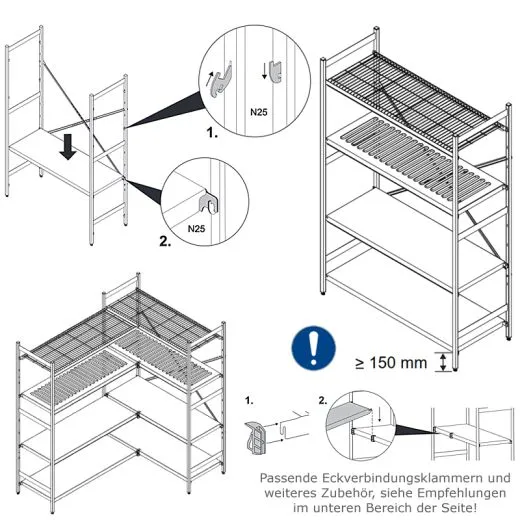 N25

1.

N25

2.

≥ 150 mm

1.

2.

Passende Eckverbindungsklammern und weiteres Zubehör, siehe Empfehlungen im unteren Bereich der Seite!