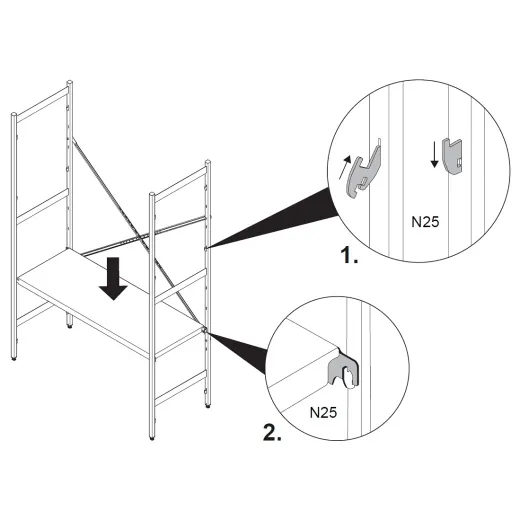 N25

1.

N25

2.