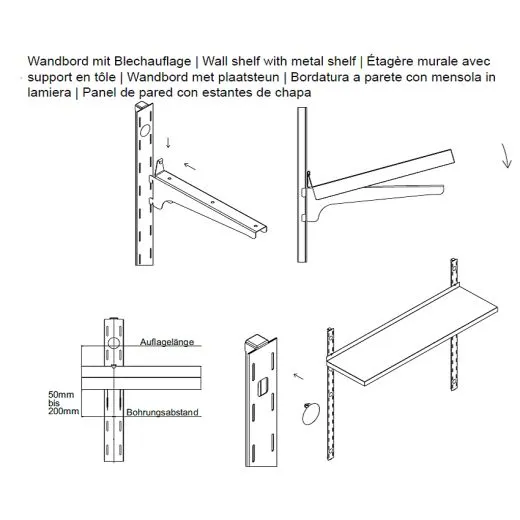 Wandbord mit Blechauflage | Wall shelf with metal shelf | Étagère murale avec support en tôle | Wandbord met plaatsteun | Bordatura a parete con mensola in lamiera | Panel de pared con estantes de chapa

Auflagelänge

50mm bis 200mm

Bohrungsabstand