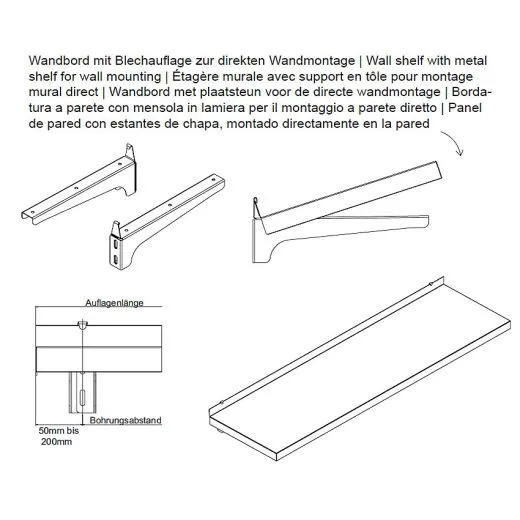 Wandbord mit Blechauflage zur direkten Wandmontage | Wall shelf with metal shelf for wall mounting | Étagère murale avec support en tôle pour montage mural direct | Wandbord met plaatsteun voor de directe wandmontage | Bordatura a parete con mensola in lamiera per il montaggio a parete diretto | Panel de pared con estantes de chapa, montado directamente en la pared

Auflagenlänge

Bohrungsabstand

50mm bis 200mm