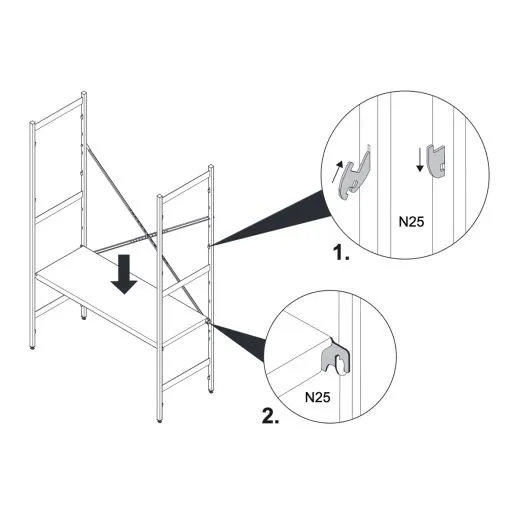 N25

1.

N25

2.