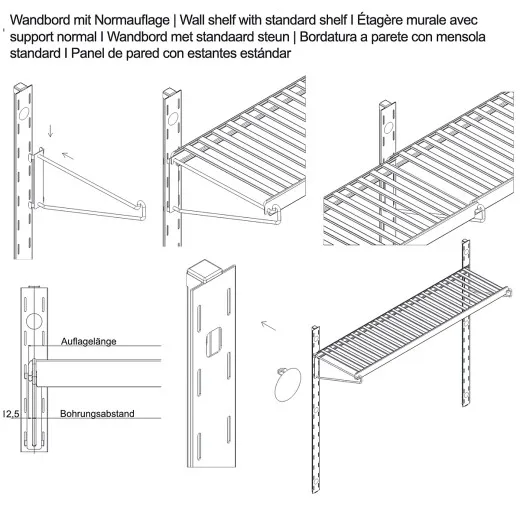 Wandbord mit Normauflage | Wall shelf with standard shelf I Étagère murale avec support normal I Wandbord met standaard steun | Bordatura a parete con mensola standard I Panel de pared con estantes estándar

Auflagelänge

12,5

Bohrungsabstand