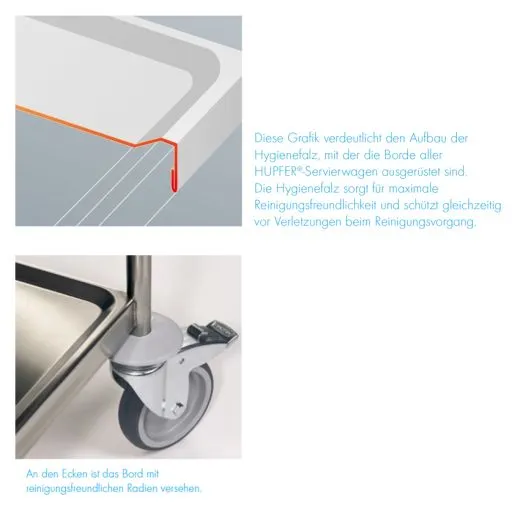 Diese Grafik verdeutlicht den Aufbau der Hygienefalz, mit der die Borde aller HUPFER®-Servierwagen ausgerüstet sind. Die Hygienefalz sorgt für maximale Reinigungsfreundlichkeit und schützt gleichzeitig vor Verletzungen beim Reinigungsvorgang.

An den Ecken ist das Bord mit reinigungsfreundlichen Radien versehen.