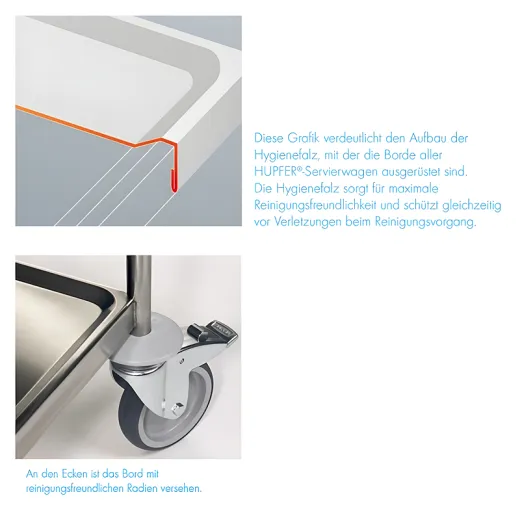 Diese Grafik verdeutlicht den Aufbau der Hygienefalz, mit der die Borde aller HUPFER®-Servierwagen ausgerüstet sind. Die Hygienefalz sorgt für maximale Reinigungsfreundlichkeit und schützt gleichzeitig vor Verletzungen beim Reinigungsvorgang.

An den Ecken ist das Bord mit reinigungsfreundlichen Radien versehen.