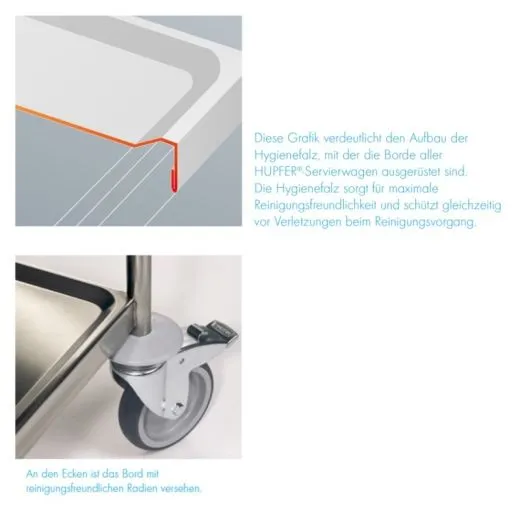 Diese Grafik verdeutlicht den Aufbau der Hygienefalz, mit der die Borde aller HUPFER®-Servierwagen ausgerüstet sind. Die Hygienefalz sorgt für maximale Reinigungsfreundlichkeit und schützt gleichzeitig vor Verletzungen beim Reinigungsvorgang.

An den Ecken ist das Bord mit reinigungsfreundlichen Radien versehen.