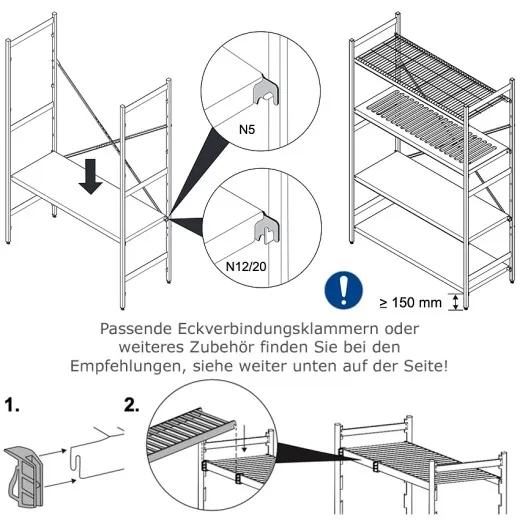 N5

N12/20

≥ 150 mm

Passende Eckverbindungsklammern oder weiteres Zubehör finden Sie bei den Empfehlungen, siehe weiter unten auf der Seite!

1.

2.