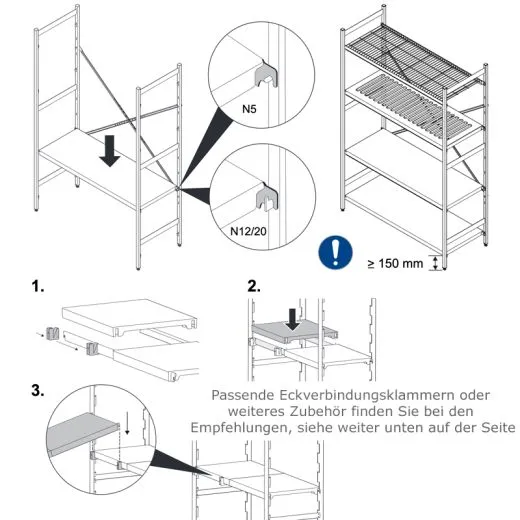 N5

N12/20

≥ 150 mm

1.

2.

3.

Passende Eckverbindungsklammern oder weiteres Zubehör finden Sie bei den Empfehlungen, siehe weiter unten auf der Seite