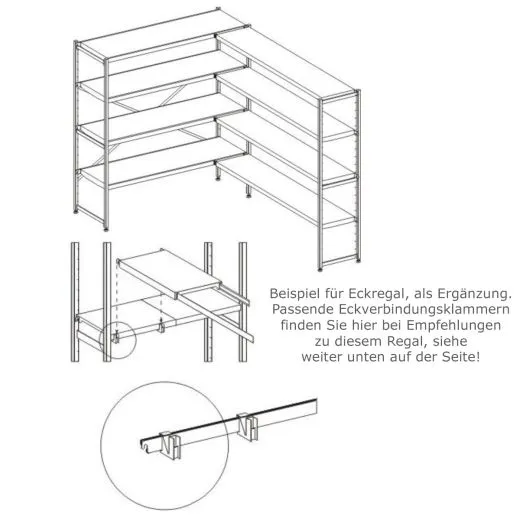 Beispiel für Eckregal, als Ergänzung. Passende Eckverbindungsklammern finden Sie hier bei Empfehlungen zu diesem Regal, siehe weiter unten auf der Seite!