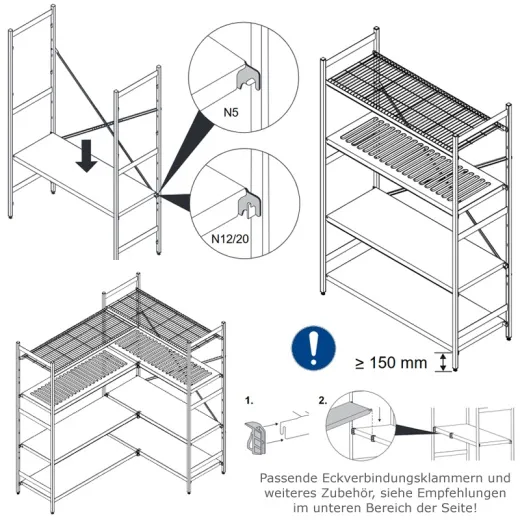 N5

N12/20

≥ 150 mm

1.

2.

Passende Eckverbindungsklammern und weiteres Zubehör, siehe Empfehlungen im unteren Bereich der Seite!