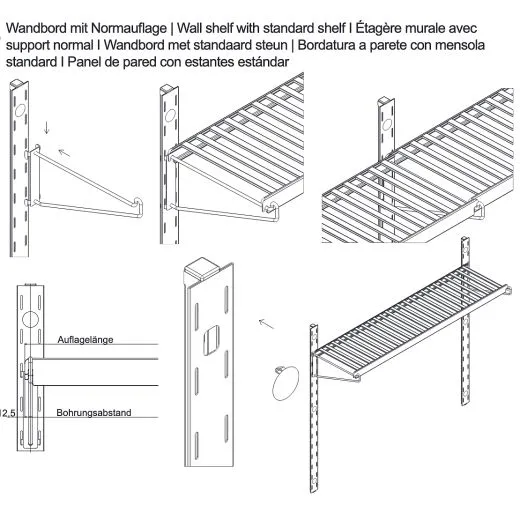 Wandbord mit Normauflage | Wall shelf with standard shelf I Étagère murale avec support normal I Wandbord met standaard steun | Bordatura a parete con mensola standard I Panel de pared con estantes estándar

Auflagelänge

12,5

Bohrungsabstand