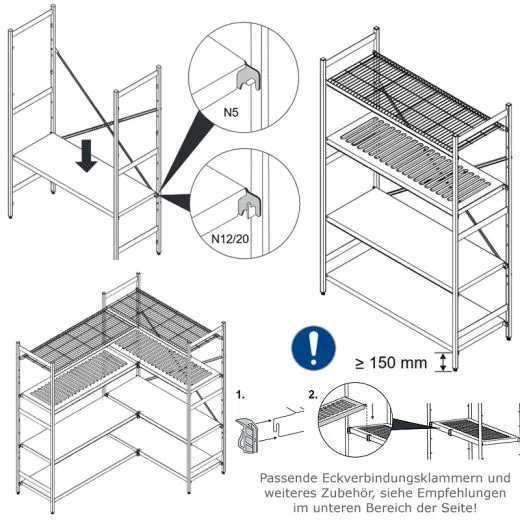 N5

N12/20

≥ 150 mm

1.

2.

Passende Eckverbindungsklammern und weiteres Zubehör, siehe Empfehlungen im unteren Bereich der Seite!