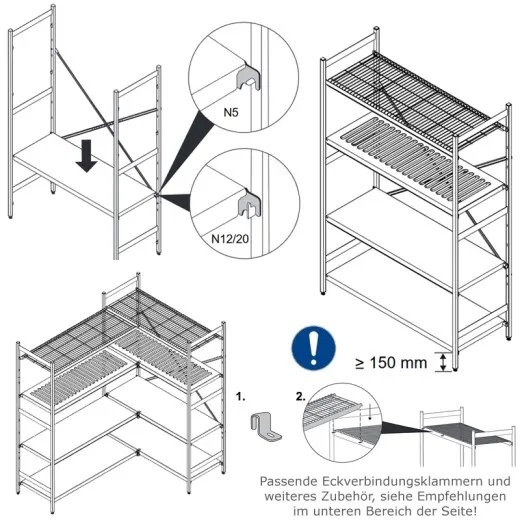 N5

N12/20

≥ 150 mm

1.

2.

Passende Eckverbindungsklammern und weiteres Zubehör, siehe Empfehlungen im unteren Bereich der Seite!