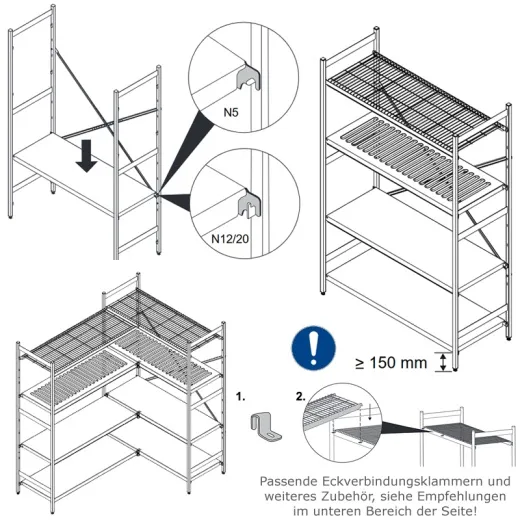 N5

N12/20

≥ 150 mm

1.

2.

Passende Eckverbindungsklammern und weiteres Zubehör, siehe Empfehlungen im unteren Bereich der Seite!