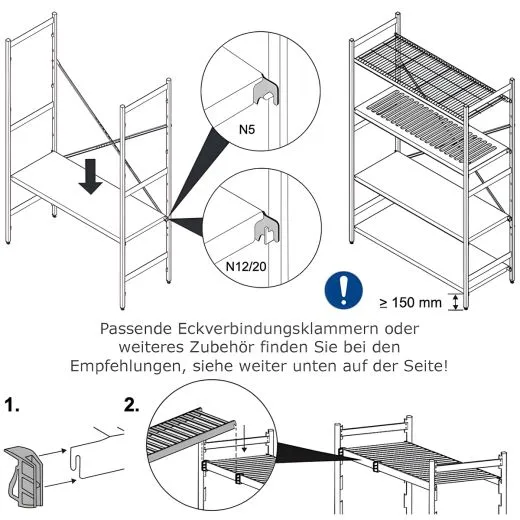 N5

N12/20

≥ 150 mm

Passende Eckverbindungsklammern oder weiteres Zubehör finden Sie bei den Empfehlungen, siehe weiter unten auf der Seite!

1.

2.