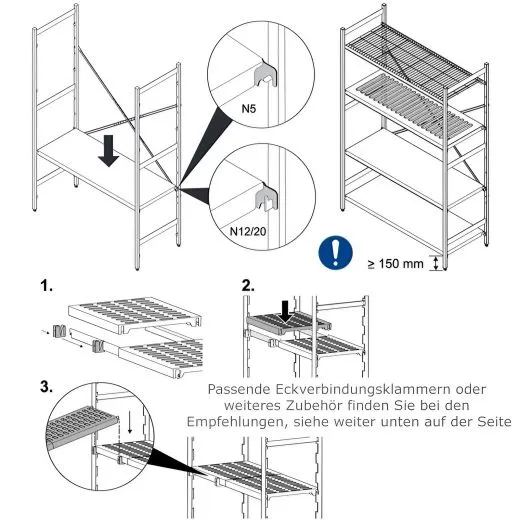 N5

N12/20

≥ 150 mm

1.

2.

3.

Passende Eckverbindungsklammern oder weiteres Zubehör finden Sie bei den Empfehlungen, siehe weiter unten auf der Seite