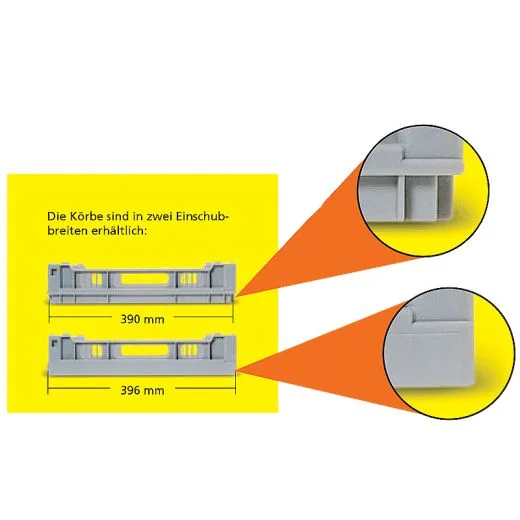 Die Körbe sind in zwei Einschubbreiten erhältlich:

390 mm

396 mm