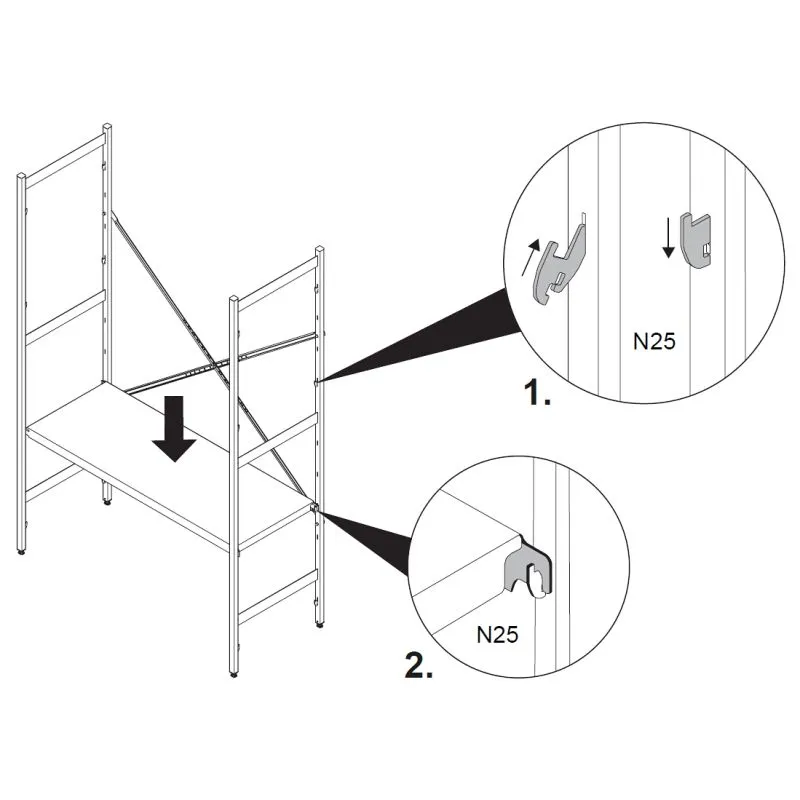 N25

1.

N25

2.