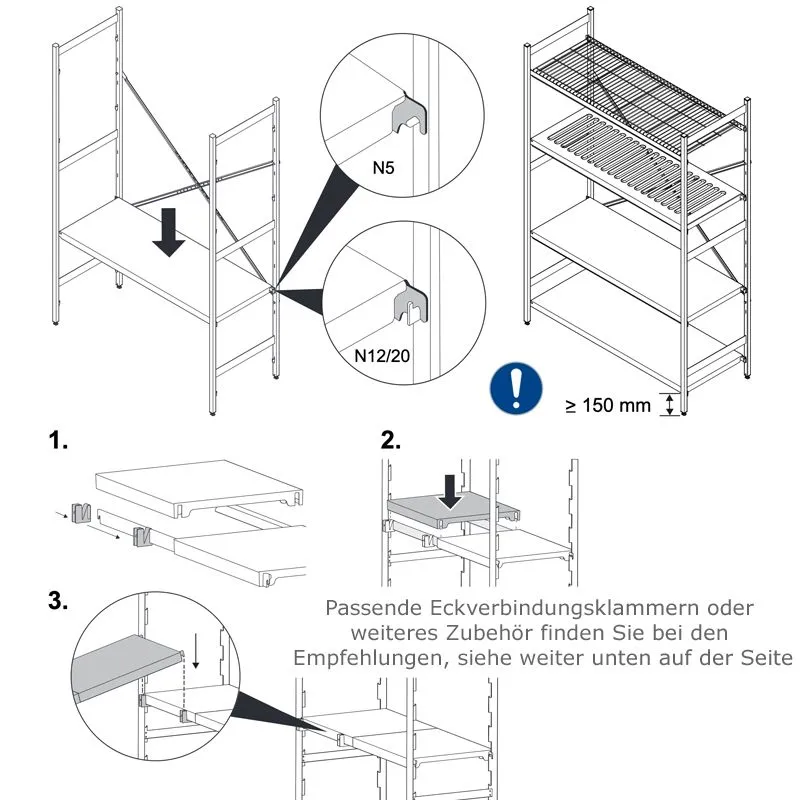 N5

N12/20

≥ 150 mm

1.

2.

3.

Passende Eckverbindungsklammern oder weiteres Zubehör finden Sie bei den Empfehlungen, siehe weiter unten auf der Seite