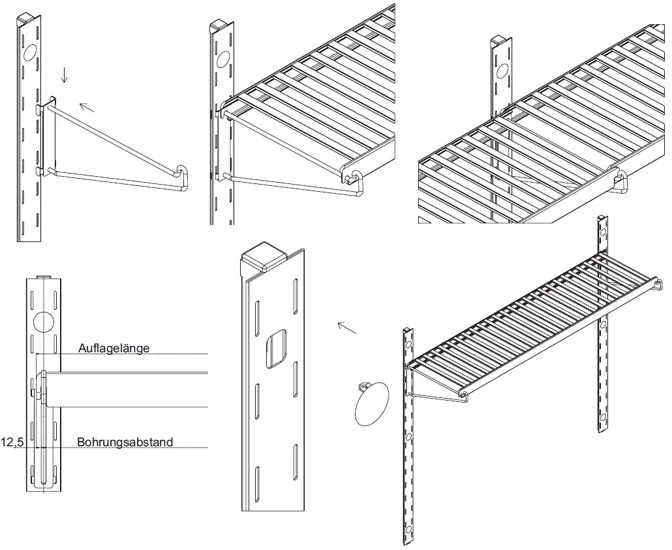 Auflagelänge
12,5
Bohrungsabstand