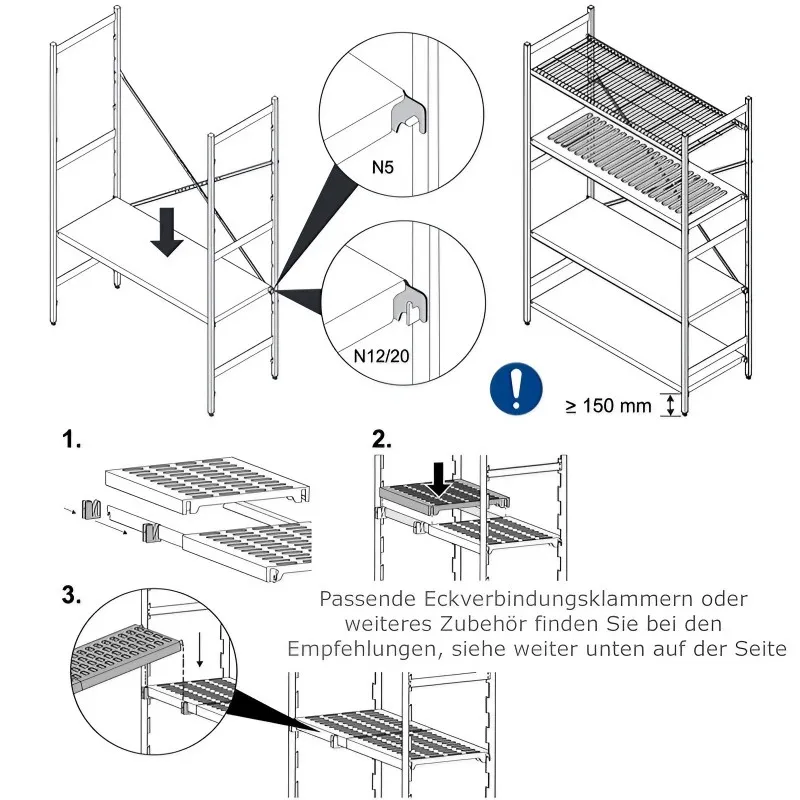 N5

N12/20

≥ 150 mm

1.

2.

3.

Passende Eckverbindungsklammern oder weiteres Zubehör finden Sie bei den Empfehlungen, siehe weiter unten auf der Seite