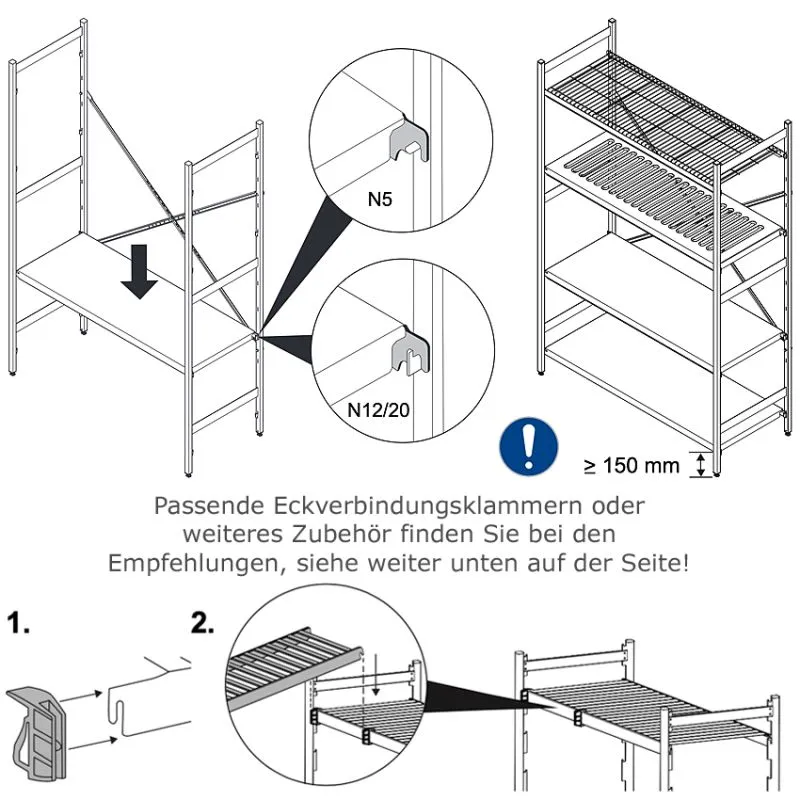 N5

N12/20

≥ 150 mm

Passende Eckverbindungsklammern oder weiteres Zubehör finden Sie bei den Empfehlungen, siehe weiter unten auf der Seite!

1.

2.