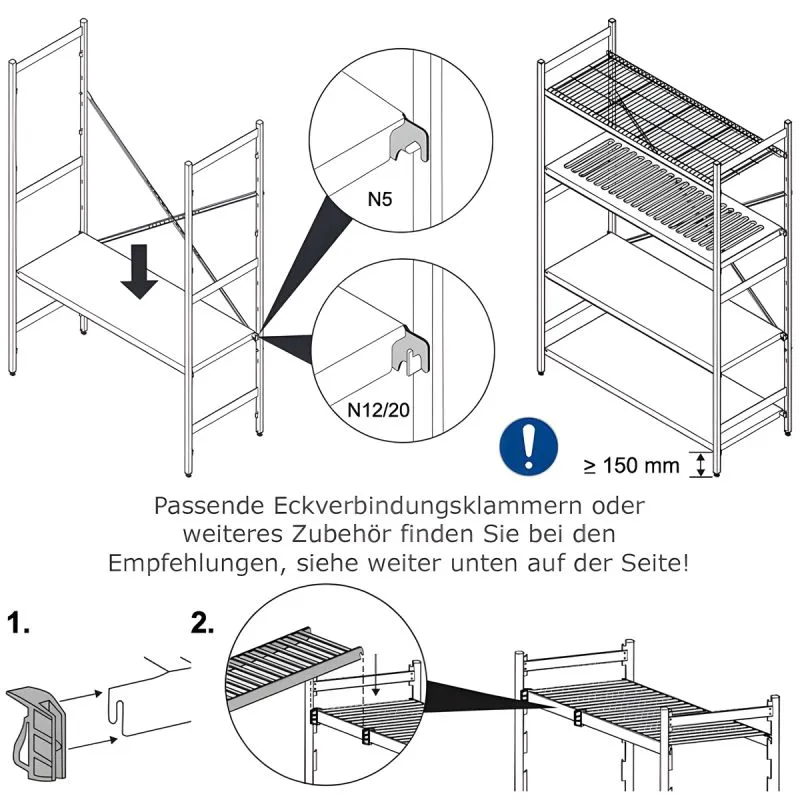 N5

N12/20

≥ 150 mm

Passende Eckverbindungsklammern oder weiteres Zubehör finden Sie bei den Empfehlungen, siehe weiter unten auf der Seite!

1.

2.