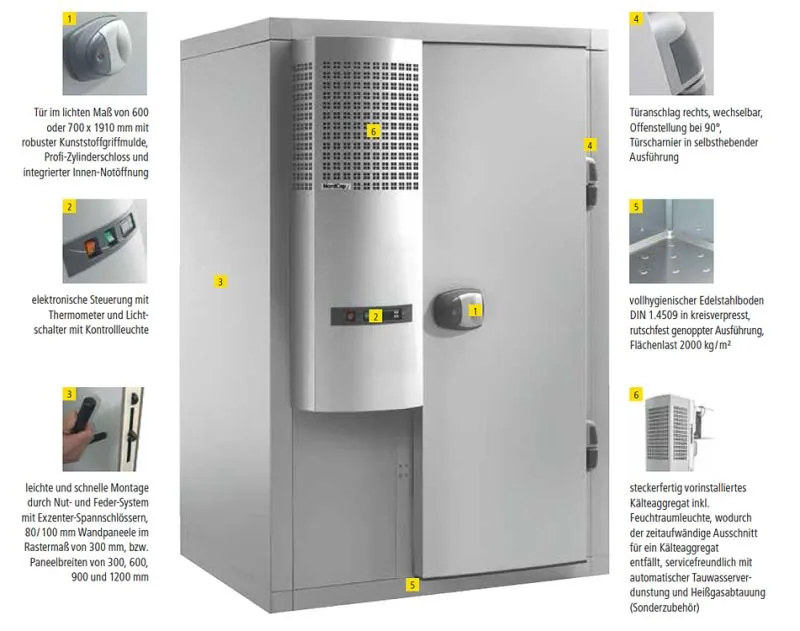 1

Tür im lichten Maß von 600 oder 700 x 1910 mm mit robuster Kunststoffgriffmulde, Profi-Zylinderschloss und integrierter Innen-Notöffnung

2

elektronische Steuerung mit Thermometer und Lichtschalter mit Kontrollleuchte

3

leichte und schnelle Montage durch Nut- und Feder-System mit Exzenter-Spannschlössern, 80/100 mm Wandpaneele im Rastermaß von 300 mm, bzw. Paneelbreiten von 300, 600, 900 und 1200 mm

6

3

2

1

4

5

4

Türanschlag rechts, wechselbar, Offenstellung bei 90°, Türscharnier in selbsthebender Ausführung

5

vollhygienischer Edelstahlboden DIN 1.4509 in kreisverpresst, rutschfest genoppter Ausführung, Flächenlast 2000 kg/m²

6

steckerfertig vorinstalliertes Kälteaggregat inkl. Feuchtraumleuchte, wodurch der zeitaufwändige Ausschnitt für ein Kälteaggregat entfällt, servicefreundlich mit automatischer Tauwasserverdunstung und Heißgasabtauung (Sonderzubehör)